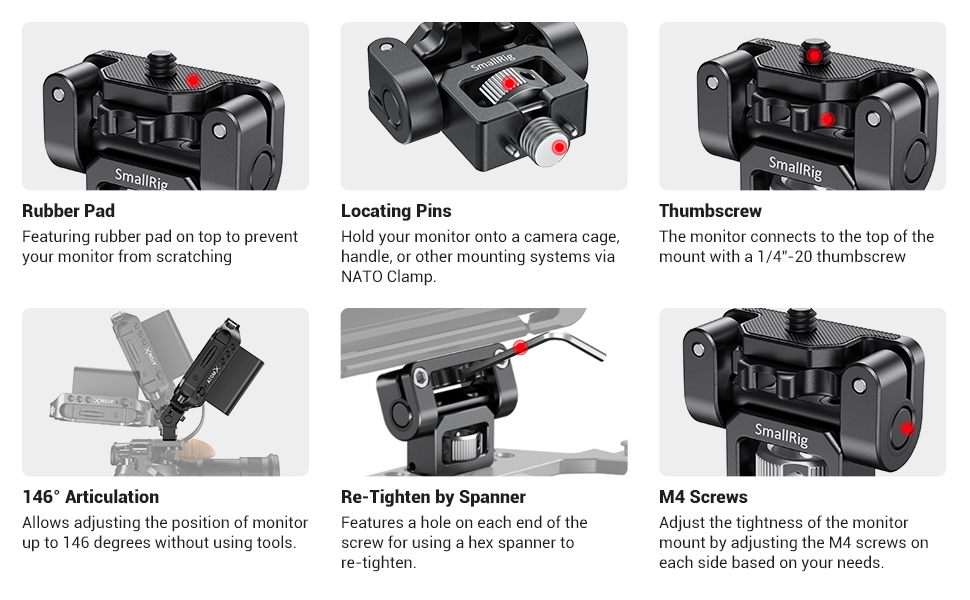 SmallRig

Rubber Pad

Featuring rubber pad on top to prevent your monitor from scratching

SmallRig

Locating Pins

Hold your monitor onto a camera cage, handle, or other mounting systems via NATO Clamp.

SmallRig

Thumbscrew

The monitor connects to the top of the mount with a 1/4"-20 thumbscrew

146° Articulation

Allows adjusting the position of monitor up to 146 degrees without using tools.

Re-Tighten by Spanner

Features a hole on each end of the screw for using a hex spanner to re-tighten.

SmallRig

M4 Screws

Adjust the tightness of the monitor mount by adjusting the M4 screws on each side based on your needs.