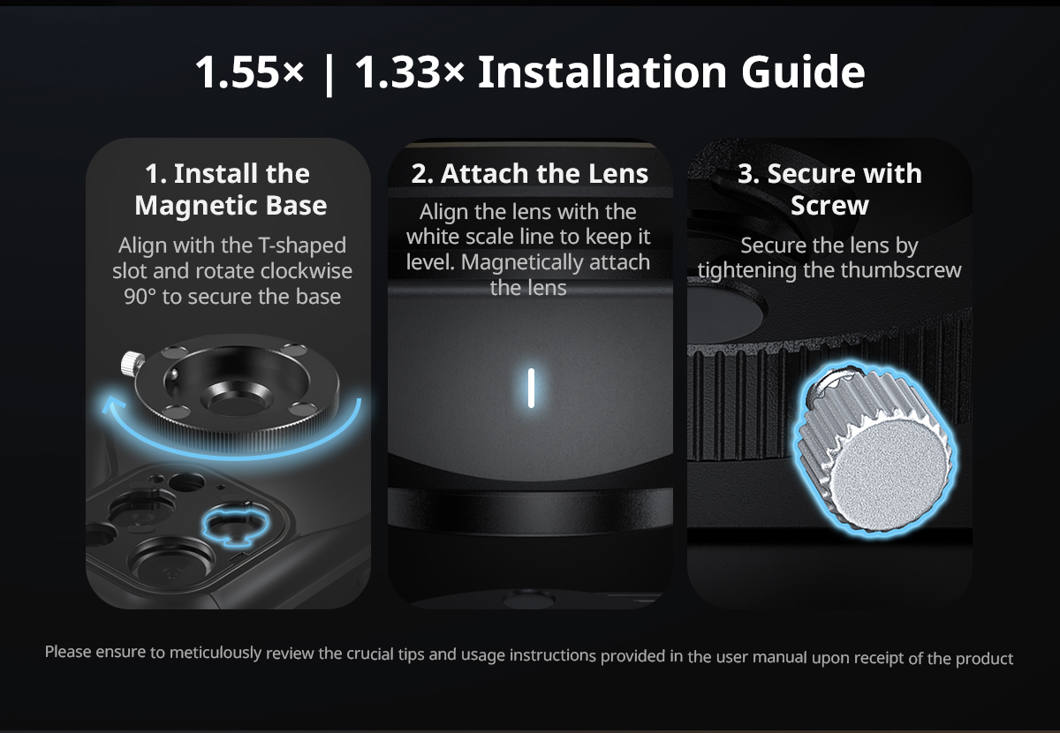 1.55× | 1.33× Installation Guide

1. Install the Magnetic Base

Align with the T-shaped slot and rotate clockwise 90° to secure the base

2. Attach the Lens

Align the lens with the white scale line to keep it level. Magnetically attach the lens

3. Secure with Screw

Secure the lens by tightening the thumbscrew

Please ensure to meticulously review the crucial tips and usage instructions provided in the user manual upon receipt of the product