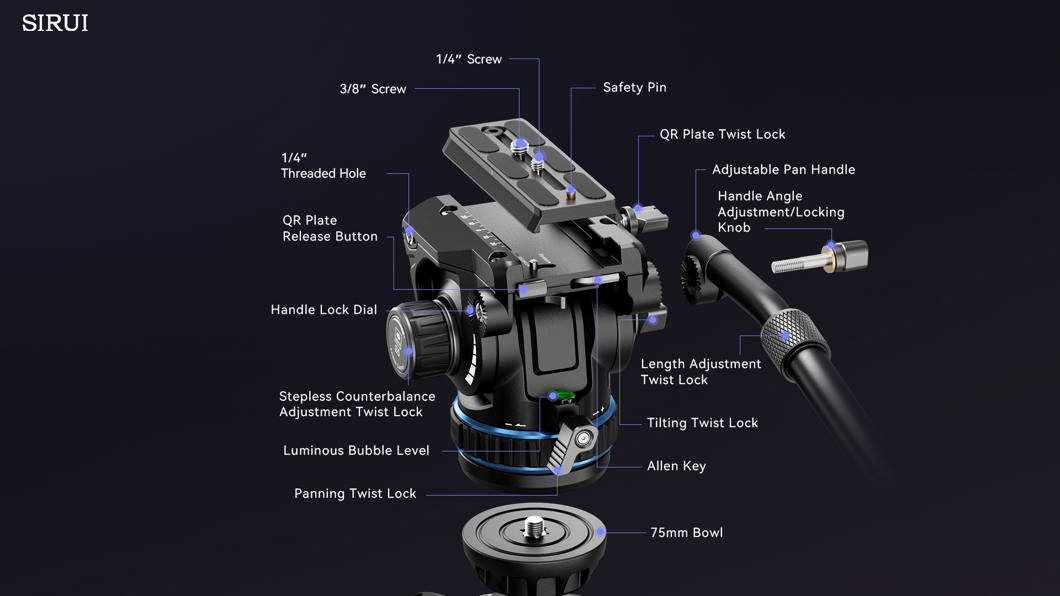 SIRUI

1/4" Screw

3/8" Screw

Safety Pin

QR Plate Twist Lock

1/4" Threaded Hole

Adjustable Pan Handle

Handle Angle Adjustment/Locking Knob

QR Plate Release Button

Handle Lock Dial

Length Adjustment Twist Lock

Stepless Counterbalance Adjustment Twist Lock

Tilting Twist Lock

Luminous Bubble Level

Allen Key

Panning Twist Lock

75mm Bowl