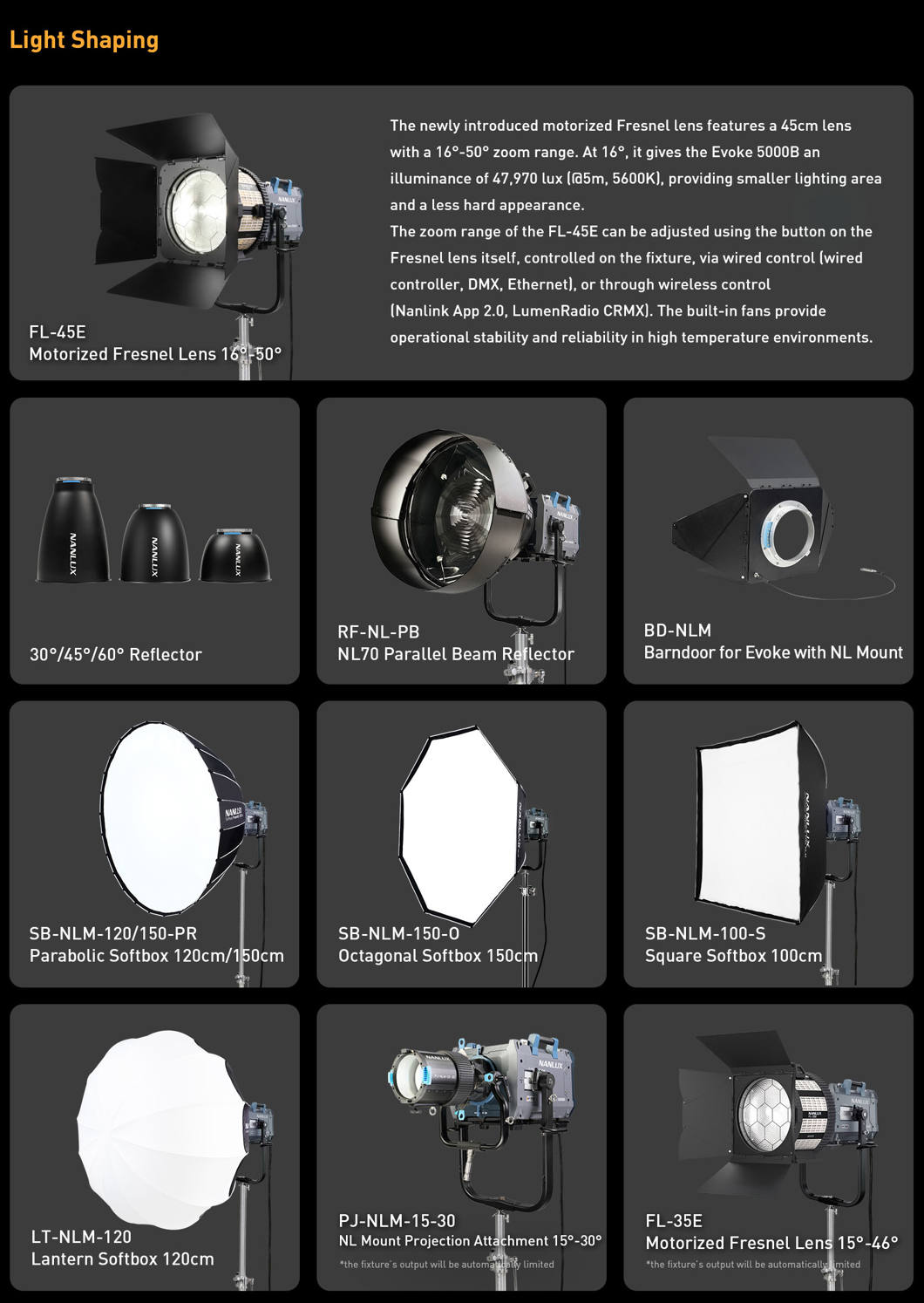 Light Shaping

FL-45E
Motorized Fresnel Lens 16°-50°

The newly introduced motorized Fresnel lens features a 45cm lens with a 16°-50° zoom range. At 16°, it gives the Evoke 5000B an illuminance of 47,970 lux (@5m, 5600K), providing smaller lighting area and a less hard appearance.
The zoom range of the FL-45E can be adjusted using the button on the Fresnel lens itself, controlled on the fixture, via wired control (wired controller, DMX, Ethernet), or through wireless control (Nanlink App 2.0, LumenRadio CRMX). The built-in fans provide operational stability and reliability in high temperature environments.

NANLUX NANLUX NANLUX
30°/45°/60° Reflector

RF-NL-PB
NL70 Parallel Beam Reflector

BD-NLM
Barndoor for Evoke with NL Mount

SB-NLM-120/150-PR
Parabolic Softbox 120cm/150cm

SB-NLM-150-O
Octagonal Softbox 150cm

SB-NLM-100-S
Square Softbox 100cm

LT-NLM-120
Lantern Softbox 120cm

PJ-NLM-15-30
NL Mount Projection Attachment 15°-30°
*the fixture's output will be automatically limited

FL-35E
Motorized Fresnel Lens 15°-46°
*the fixture's output will be automatically limited