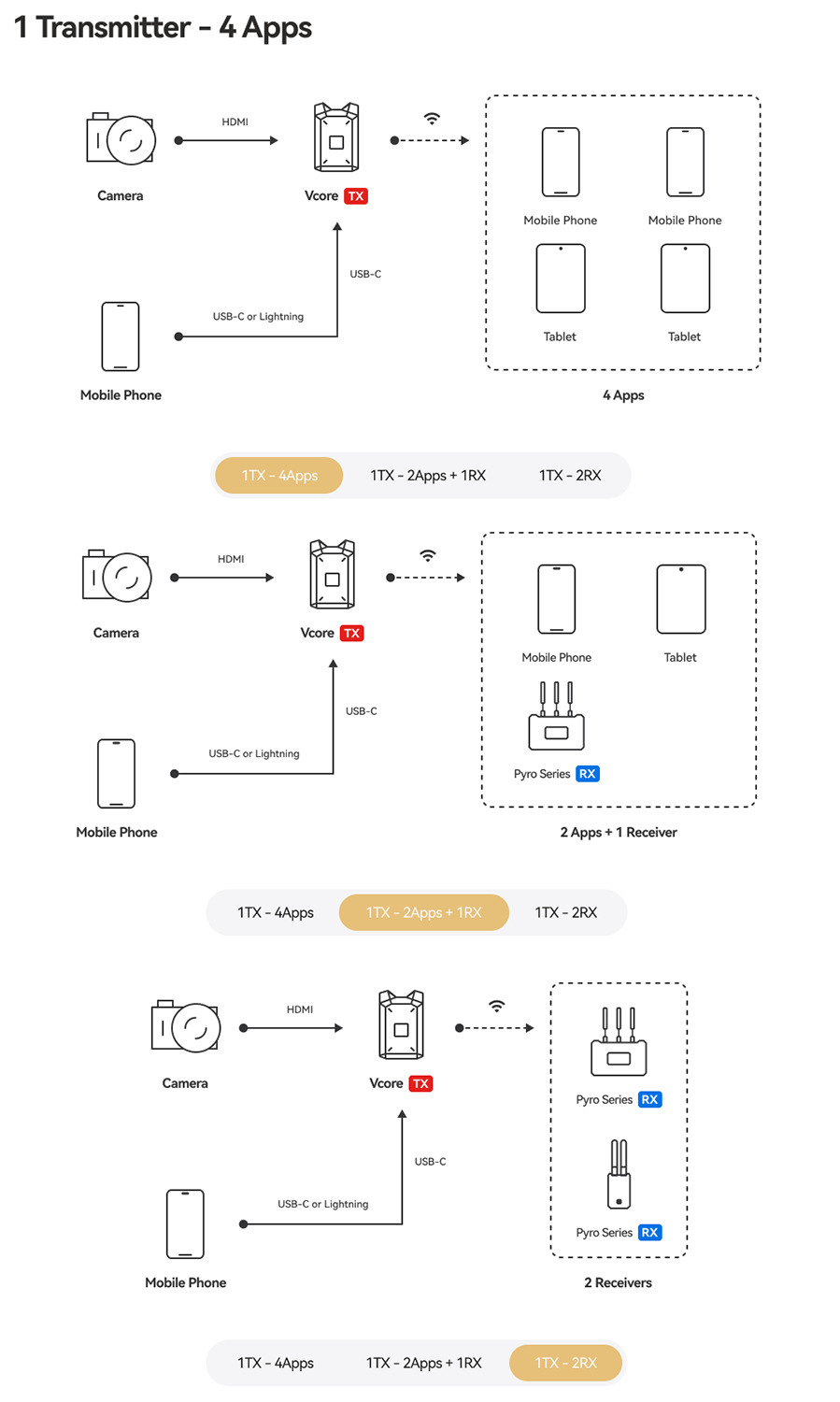 1 Transmitter - 4 Apps

Camera

HDMI

Vcore TX

USB-C

USB-C or Lightning

Mobile Phone

Mobile Phone

Mobile Phone

Tablet

Tablet

4 Apps

1TX - 4Apps

1TX - 2Apps + 1RX

1TX - 2RX

Camera

HDMI

Vcore TX

USB-C

USB-C or Lightning

Mobile Phone

Mobile Phone

Tablet

Pyro Series RX

2 Apps + 1 Receiver

1TX - 4Apps

1TX - 2Apps + 1RX

1TX - 2RX

Camera

HDMI

Vcore TX

USB-C

USB-C or Lightning

Mobile Phone

Pyro Series RX

Pyro Series RX

2 Receivers

1TX - 4Apps

1TX - 2Apps + 1RX

1TX - 2RX