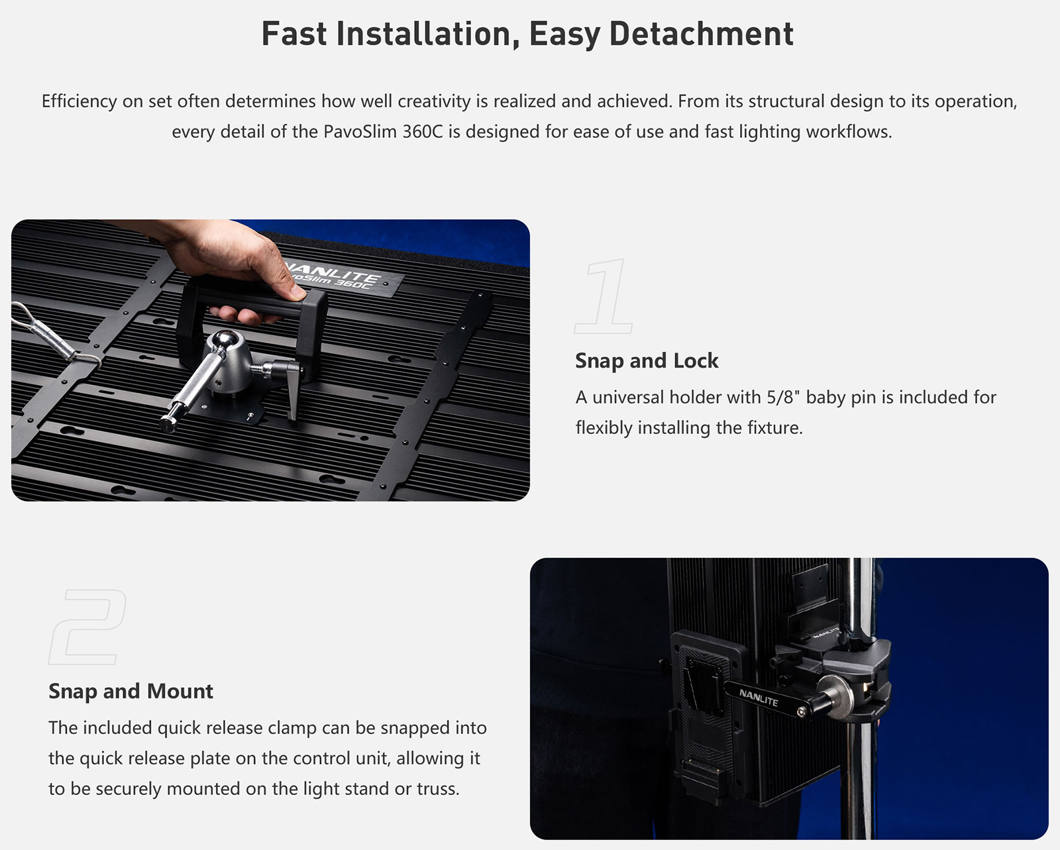 Fast Installation, Easy Detachment

Efficiency on set often determines how well creativity is realized and achieved. From its structural design to its operation, every detail of the PavoSlim 360C is designed for ease of use and fast lighting workflows.

NANLITE
PavoSlim 360C

1

Snap and Lock

A universal holder with 5/8" baby pin is included for flexibly installing the fixture.

2

Snap and Mount

The included quick release clamp can be snapped into the quick release plate on the control unit, allowing it to be securely mounted on the light stand or truss.

NANLITE

NANLITE