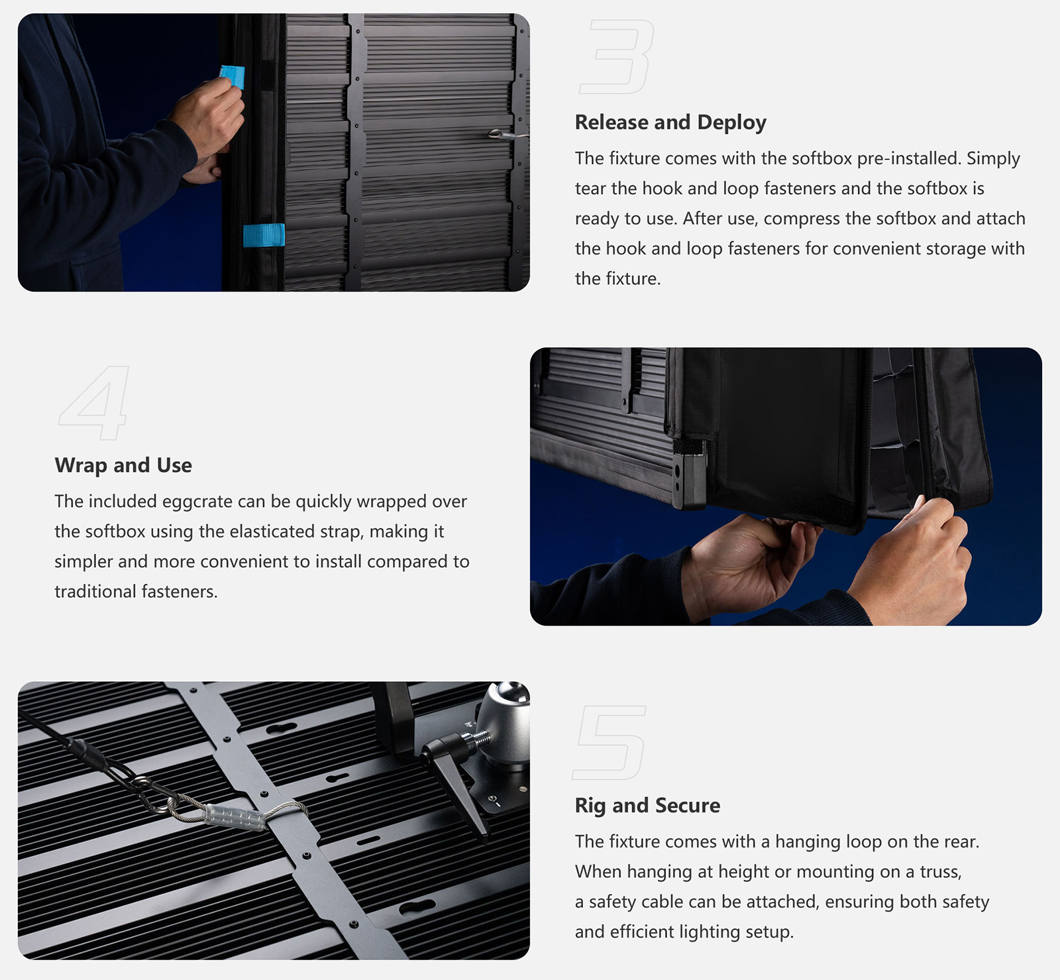 3

Release and Deploy

The fixture comes with the softbox pre-installed. Simply tear the hook and loop fasteners and the softbox is ready to use. After use, compress the softbox and attach the hook and loop fasteners for convenient storage with the fixture.

4

Wrap and Use

The included eggcrate can be quickly wrapped over the softbox using the elasticated strap, making it simpler and more convenient to install compared to traditional fasteners.

5

Rig and Secure

The fixture comes with a hanging loop on the rear. When hanging at height or mounting on a truss, a safety cable can be attached, ensuring both safety and efficient lighting setup.