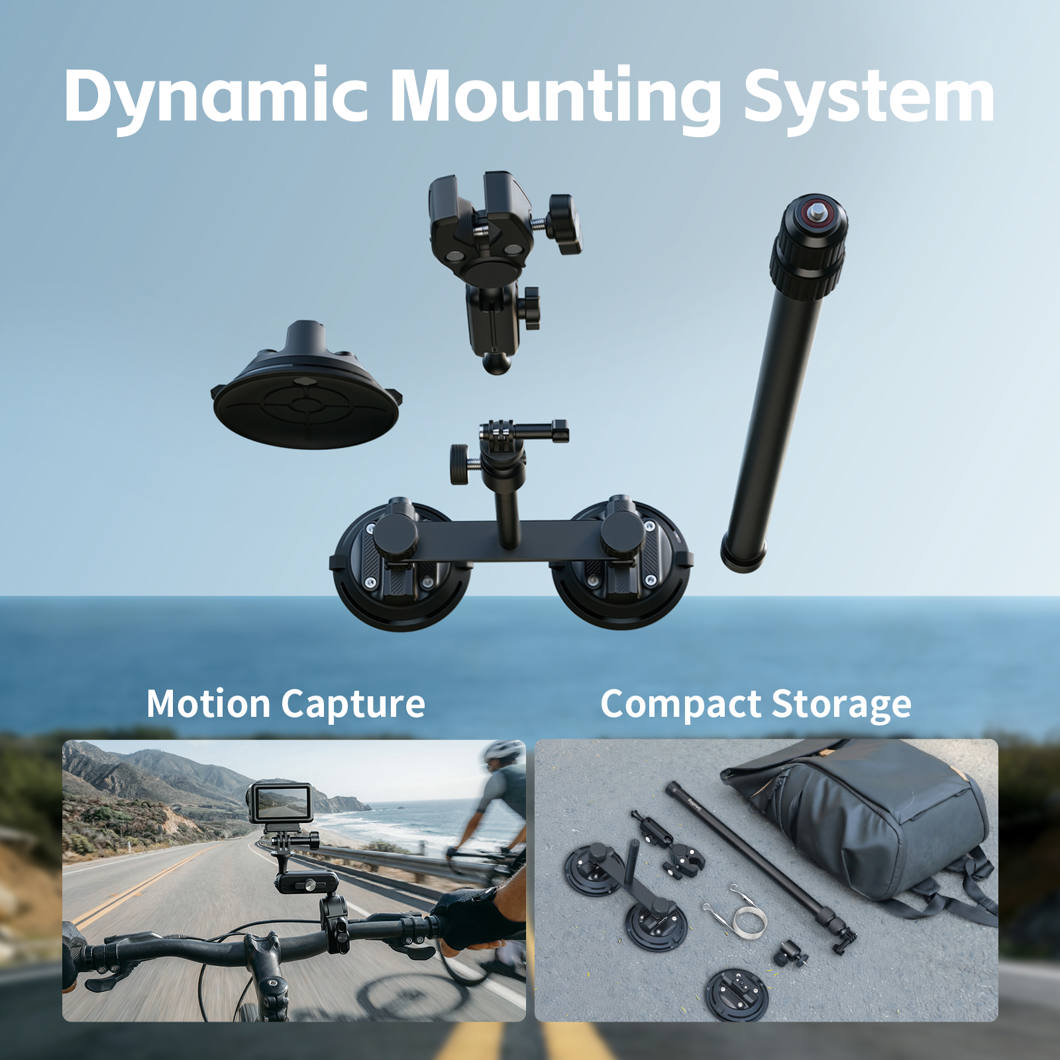 Dynamic Mounting System

Motion Capture

Compact Storage