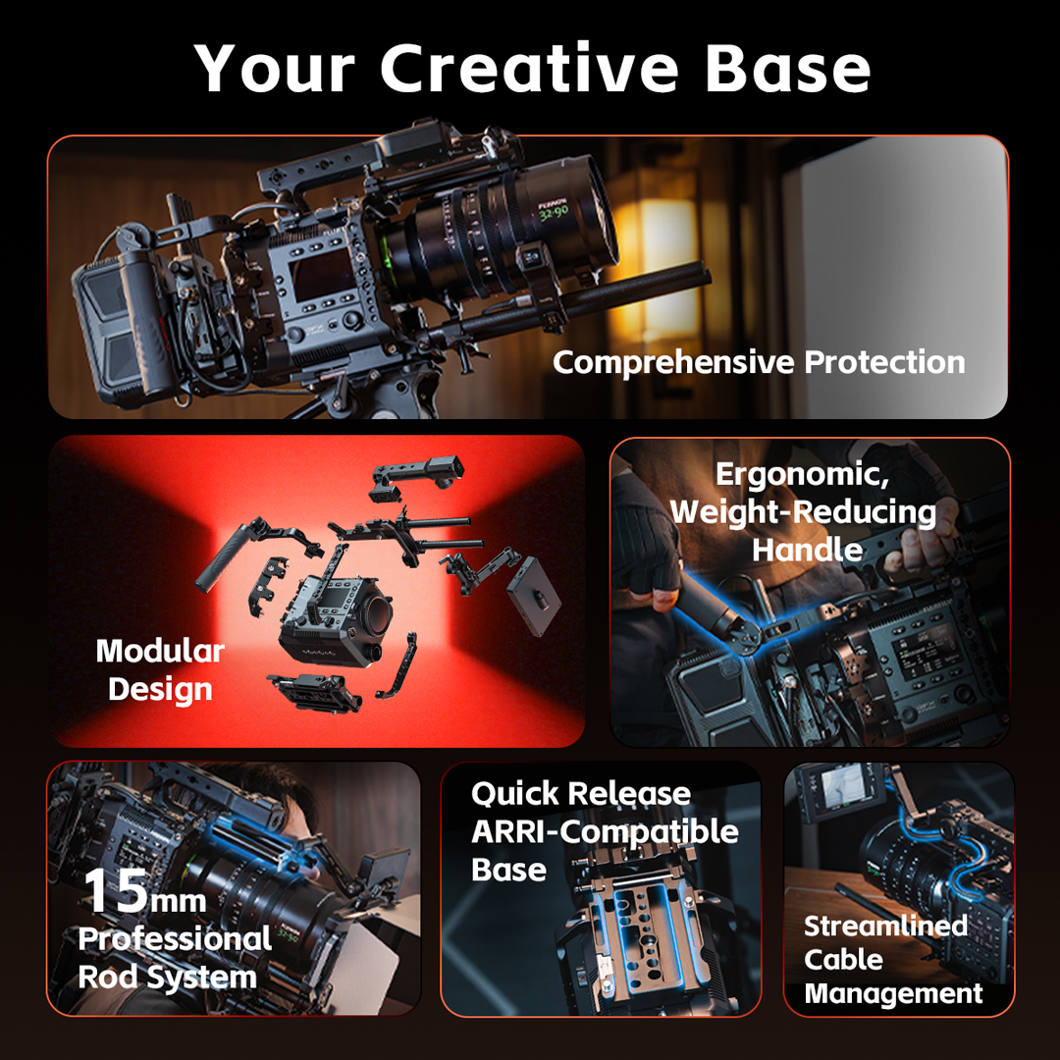 Your Creative Base

FUJINON
32-90

Comprehensive Protection

Modular Design

Ergonomic, Weight-Reducing Handle

15mm Professional Rod System

Quick Release ARRI-Compatible Base

Streamlined Cable Management