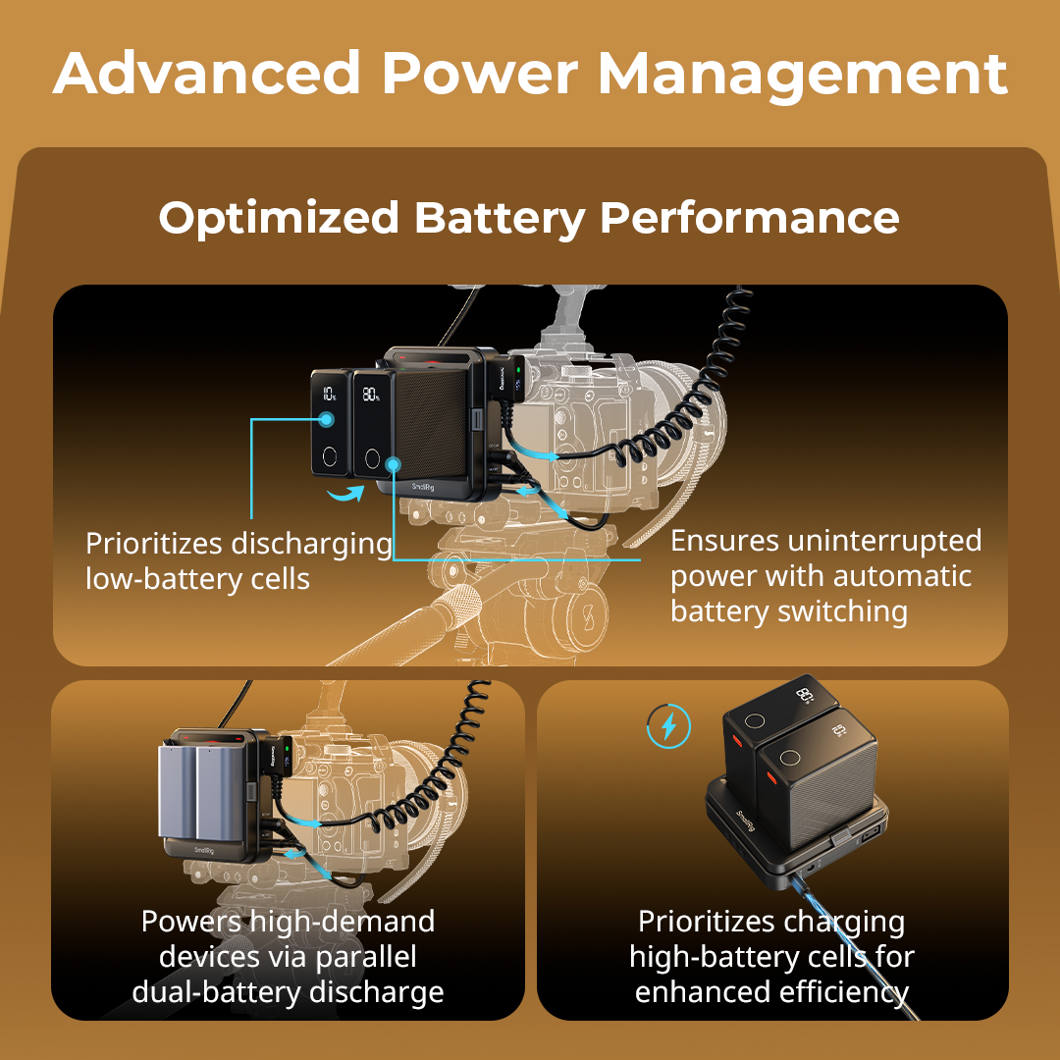 Advanced Power Management

Optimized Battery Performance

10%

80%

SmallRig

Prioritizes discharging low-battery cells

Ensures uninterrupted power with automatic battery switching

SmallRig

Powers high-demand devices via parallel dual-battery discharge

80%

10%

SmallRig

Prioritizes charging high-battery cells for enhanced efficiency