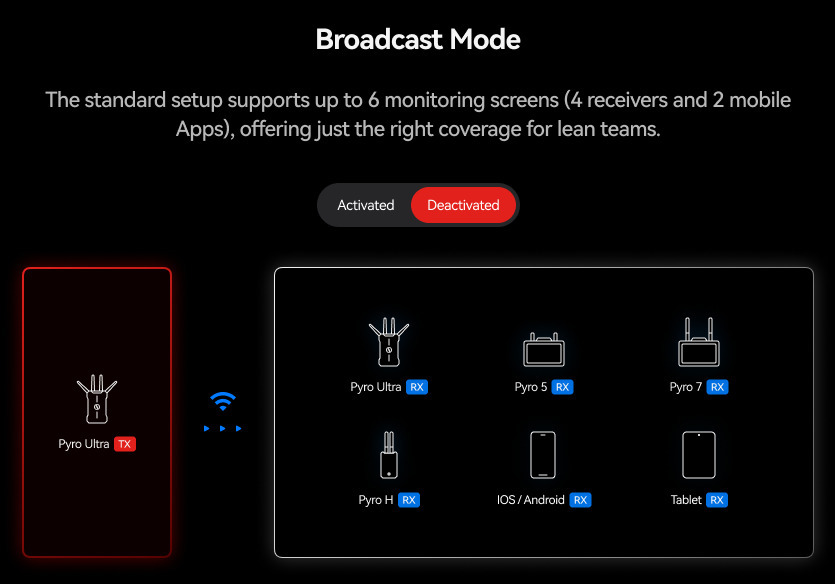 Broadcast Mode

The standard setup supports up to 6 monitoring screens (4 receivers and 2 mobile Apps), offering just the right coverage for lean teams.

Activated Deactivated

Pyro Ultra TX

Pyro Ultra RX
Pyro 5 RX
Pyro 7 RX
Pyro H RX
IOS / Android RX
Tablet RX