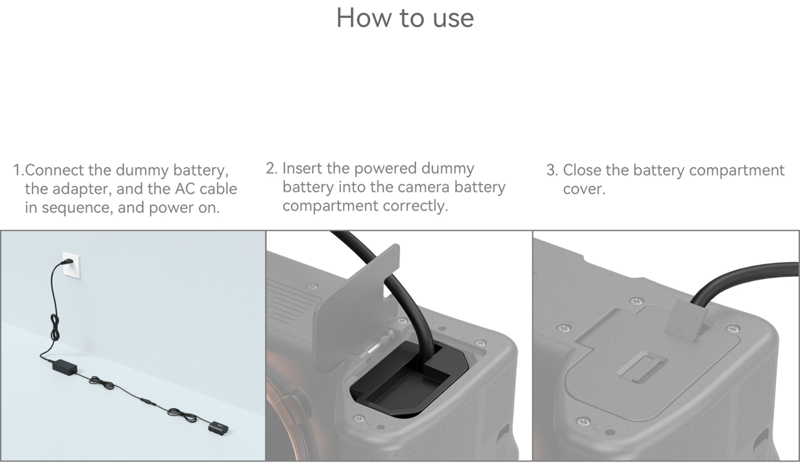 How to use

1.Connect the dummy battery, the adapter, and the AC cable in sequence, and power on.

2. Insert the powered dummy battery into the camera battery compartment correctly.

3. Close the battery compartment cover.